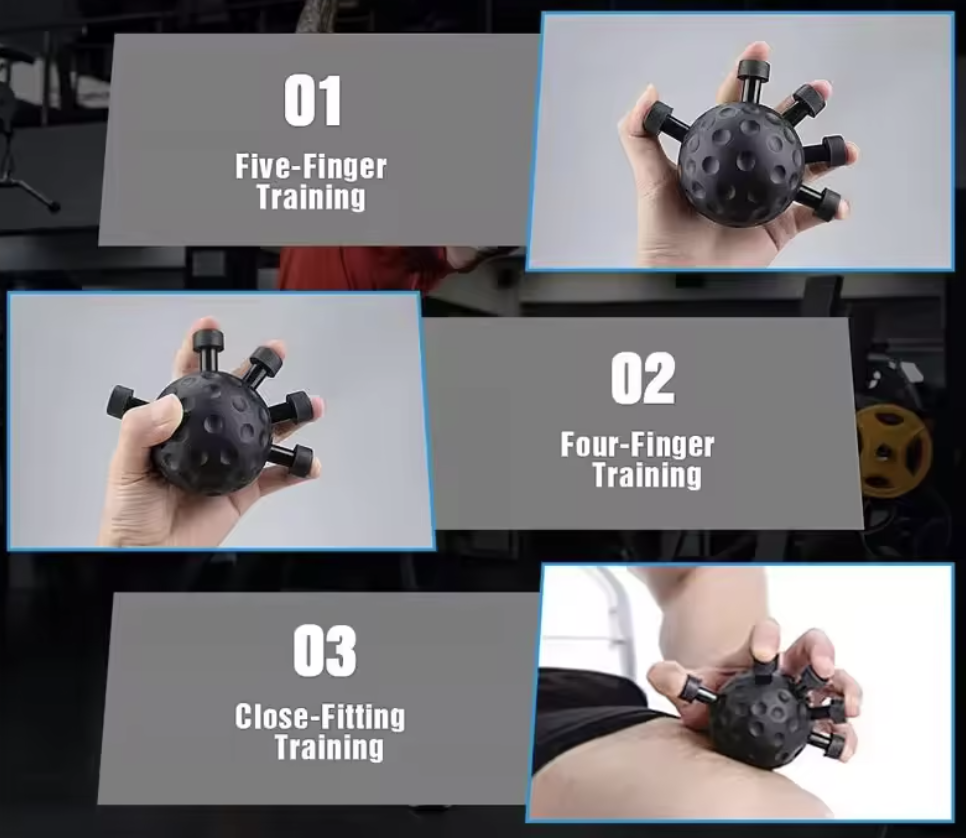 01

Five-Finger Training

02

Four-Finger Training

03

Close-Fitting Training